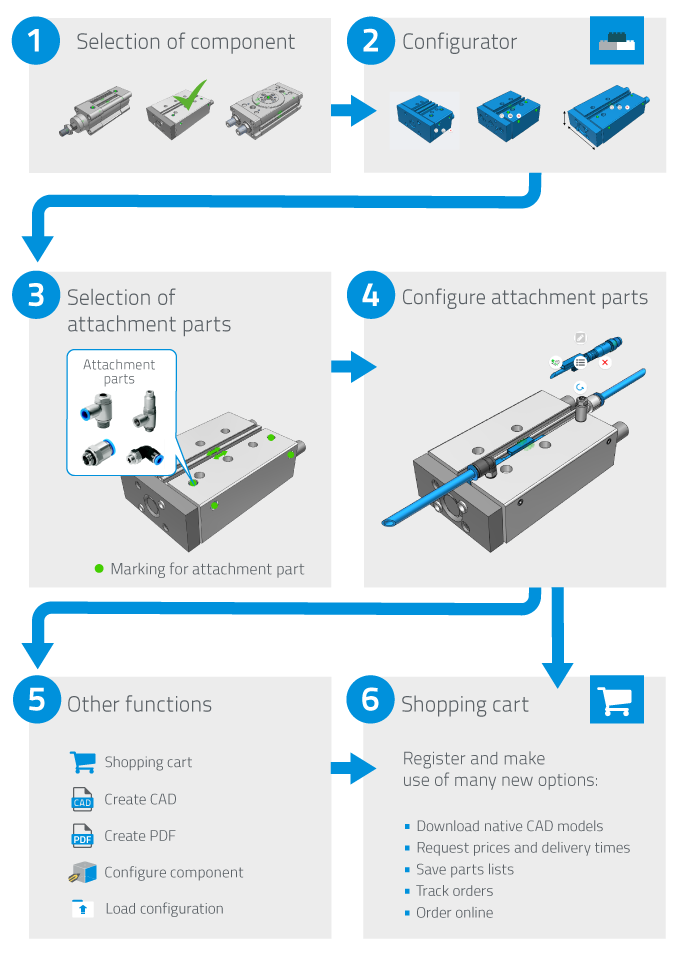 1 Selection of component

2 Configurator

3 Selection of attachment parts

Attachment parts

Marking for attachment part

4 Configure attachment parts

5 Other functions

Shopping cart

CAD Create CAD

PDF Create PDF

Configure component

Load configuration

6 Shopping cart

Register and make use of many new options:

- Download native CAD models
- Request prices and delivery times
- Save parts lists
- Track orders
- Order online